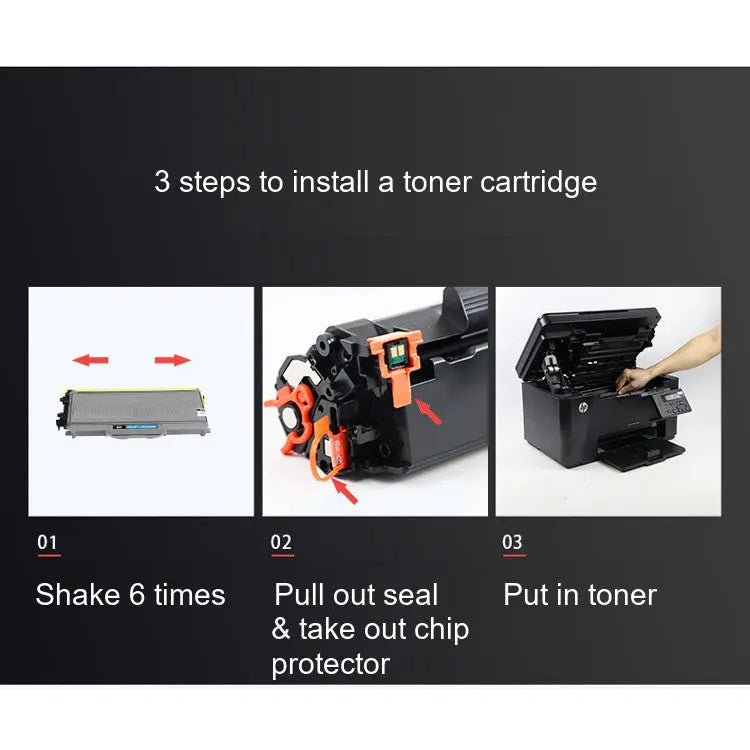 3 steps to install a toner cartridge

01

Shake 6 times

02

Pull out seal & take out chip protector

03

Put in toner