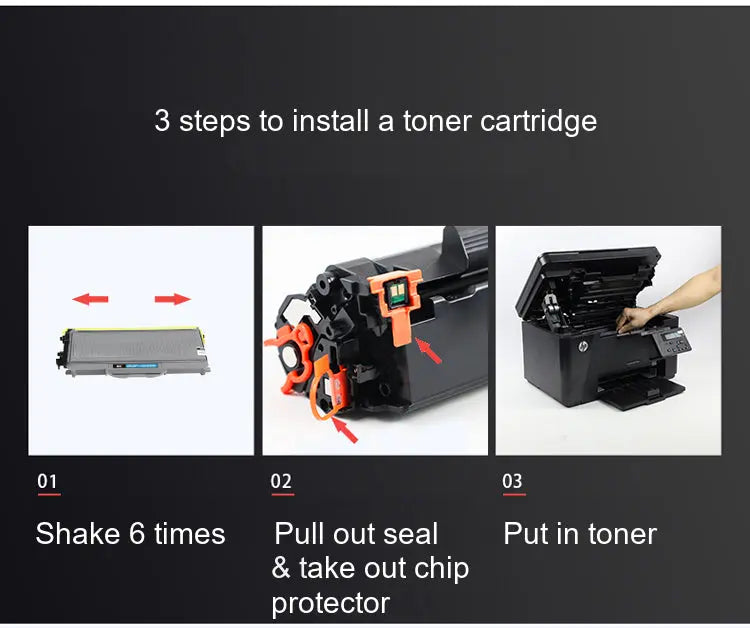 3 steps to install a toner cartridge

01

Shake 6 times

02

Pull out seal & take out chip protector

03

Put in toner