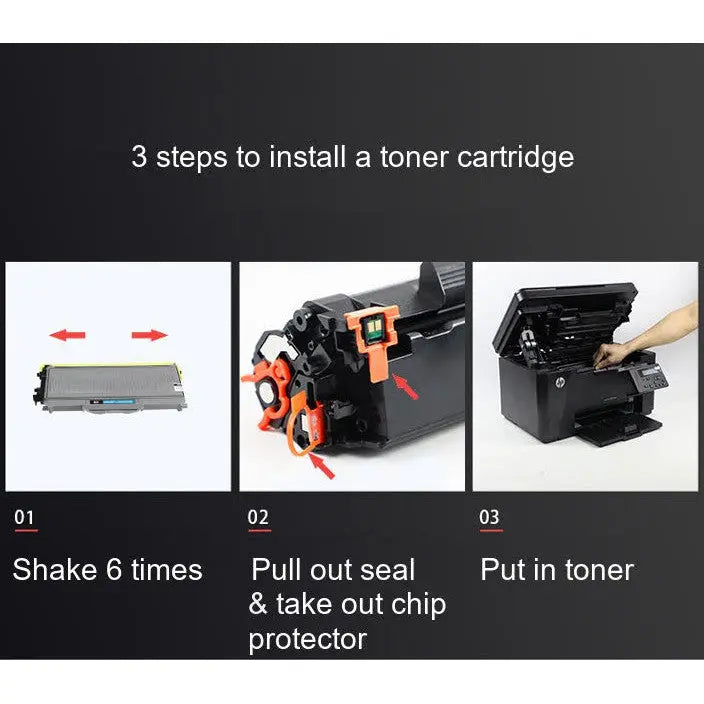 3 steps to install a toner cartridge

01

Shake 6 times

02

Pull out seal & take out chip protector

03

Put in toner